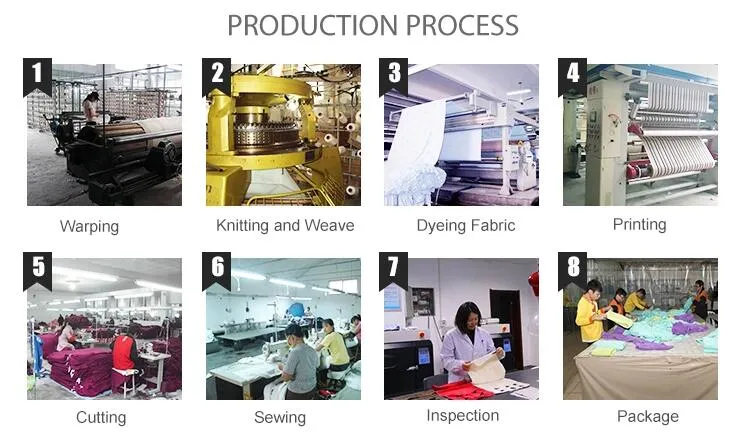 PRODUCTION PROCESS

1
Warping

2
Knitting and Weave

3
Dyeing Fabric

4
Printing

5
Cutting

6
Sewing

7
Inspection

8
Package