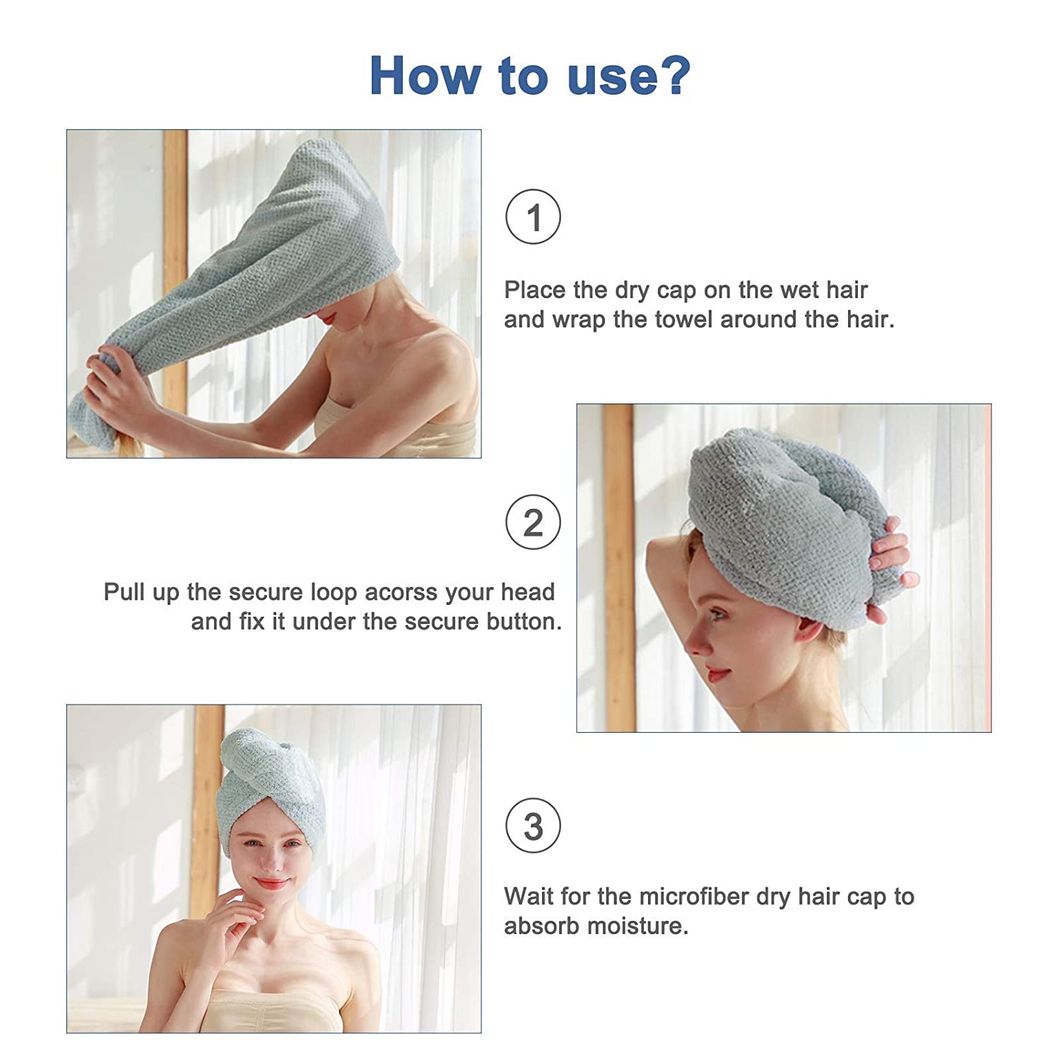 How to use?

1

Place the dry cap on the wet hair and wrap the towel around the hair.

2

Pull up the secure loop acorss your head and fix it under the secure button.

3

Wait for the microfiber dry hair cap to absorb moisture.